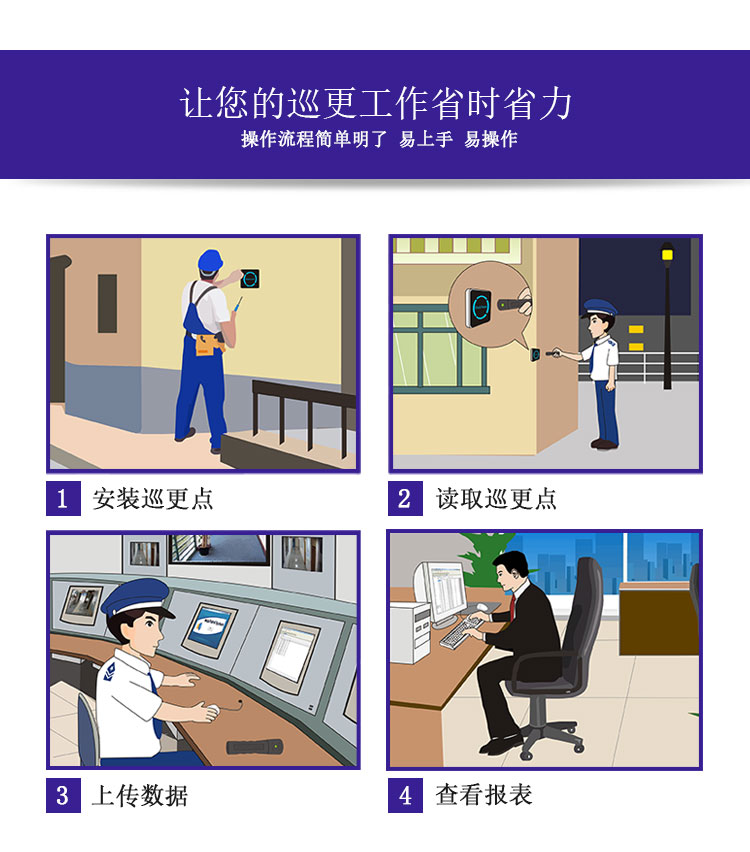 让您的巡更工作省时省力
操作流程简单明了 易上手 易操作

1 安装巡更点

2 读取巡更点

3 上传数据

4 查看报表